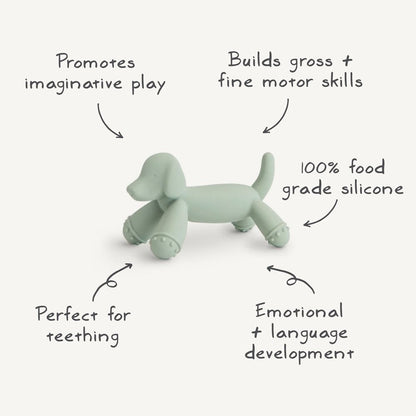 Promotes imaginative play

Builds gross + fine motor skills

100% food grade silicone

Perfect for teething

Emotional + language development