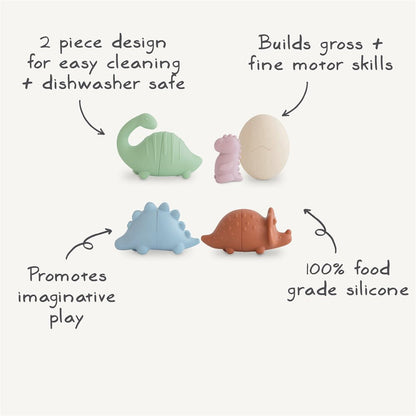 2 piece design for easy cleaning + dishwasher safe

Builds gross + fine motor skills

Promotes imaginative play

100% food grade silicone